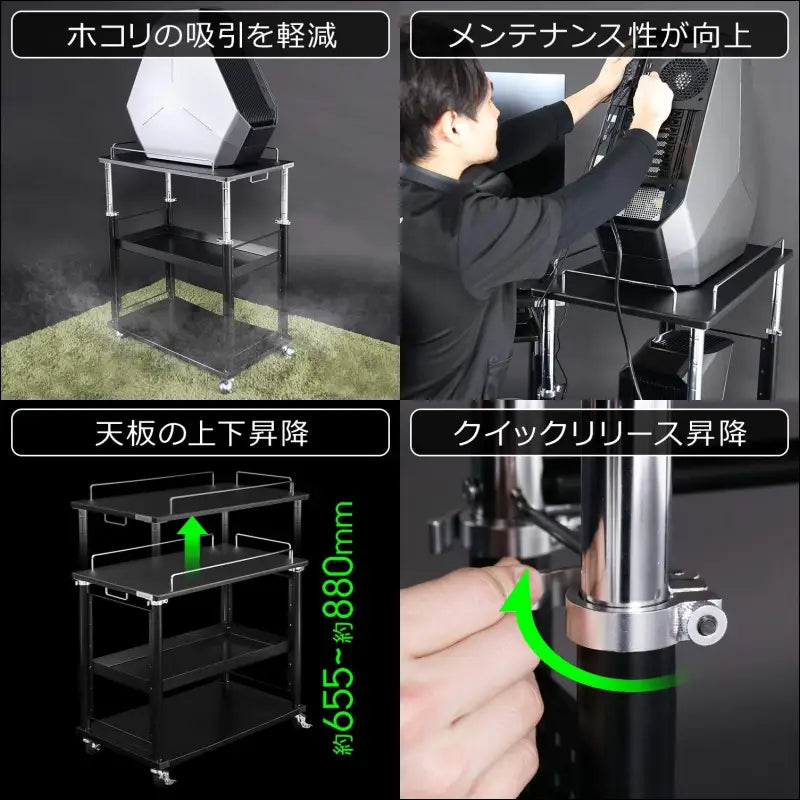 ホコリの吸引を軽減

メンテナンス性が向上

天板の上下昇降

約655~約880mm

クイックリリース昇降