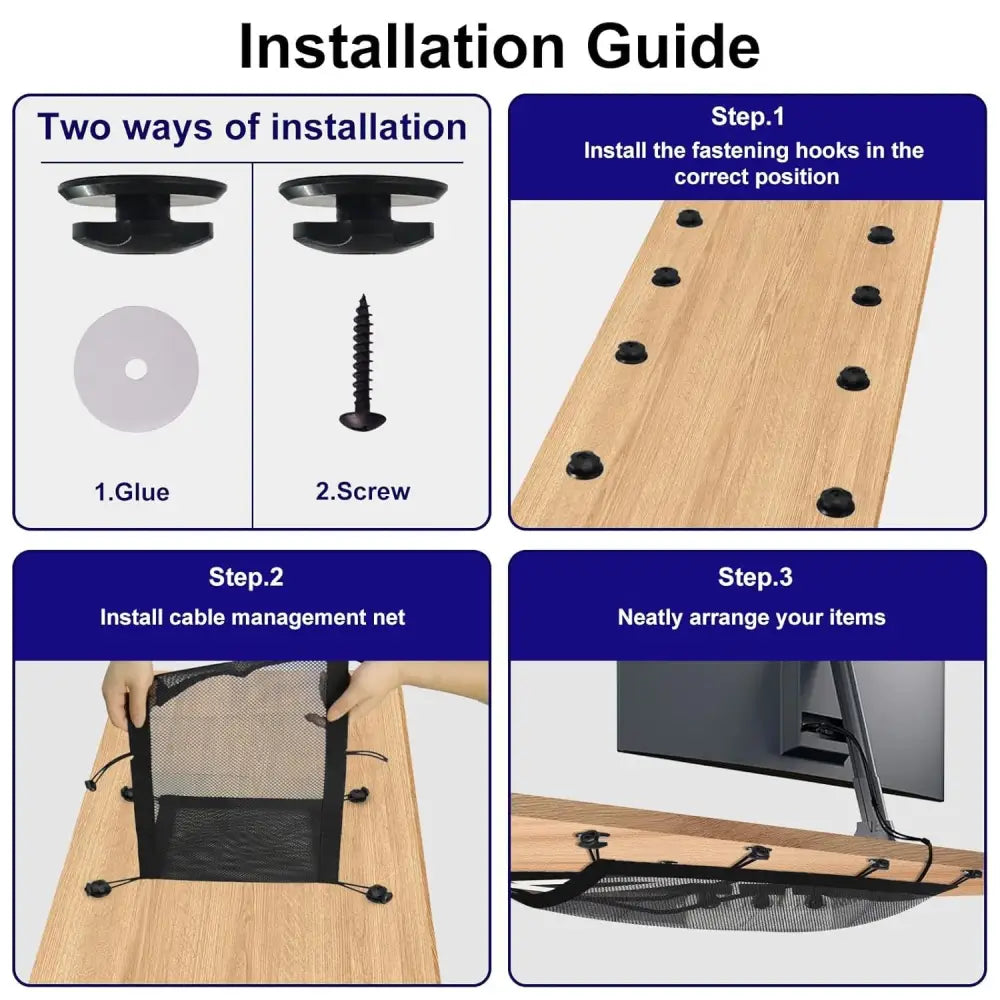 Installation Guide

Two ways of installation

1.Glue

2.Screw

Step.1
Install the fastening hooks in the correct position

Step.2
Install cable management net

Step.3
Neatly arrange your items