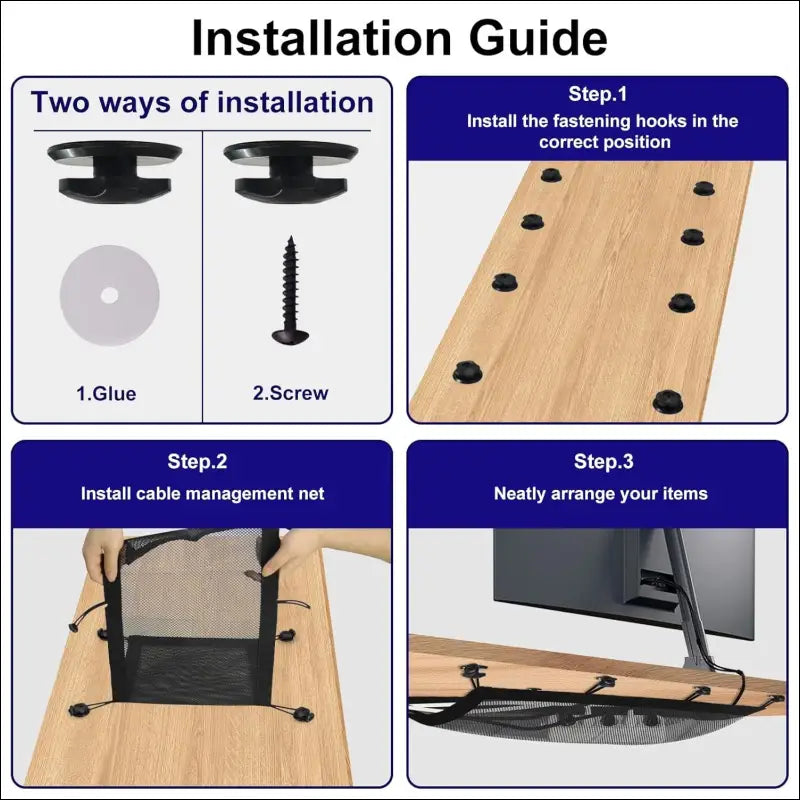 Installation Guide

Two ways of installation

1.Glue

2.Screw

Step.1
Install the fastening hooks in the correct position

Step.2
Install cable management net

Step.3
Neatly arrange your items