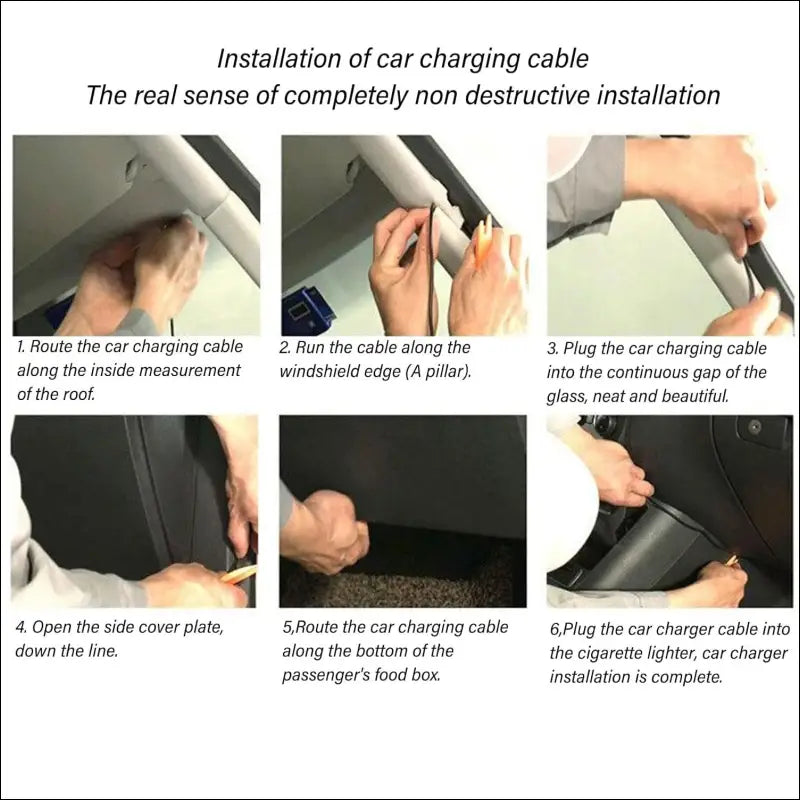 Installation of car charging cable
The real sense of completely non destructive installation

1. Route the car charging cable along the inside measurement of the roof.

2. Run the cable along the windshield edge (A pillar).

3. Plug the car charging cable into the continuous gap of the glass, neat and beautiful.

4. Open the side cover plate, down the line.

5,Route the car charging cable along the bottom of the passenger's food box.

6,Plug the car charger cable into the cigarette lighter, car charger installation is complete.