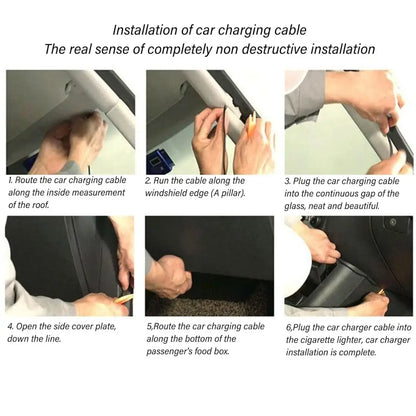 Installation of car charging cable
The real sense of completely non destructive installation

1. Route the car charging cable along the inside measurement of the roof.

2. Run the cable along the windshield edge (A pillar).

3. Plug the car charging cable into the continuous gap of the glass, neat and beautiful.

4. Open the side cover plate, down the line.

5,Route the car charging cable along the bottom of the passenger's food box.

6,Plug the car charger cable into the cigarette lighter, car charger installation is complete.