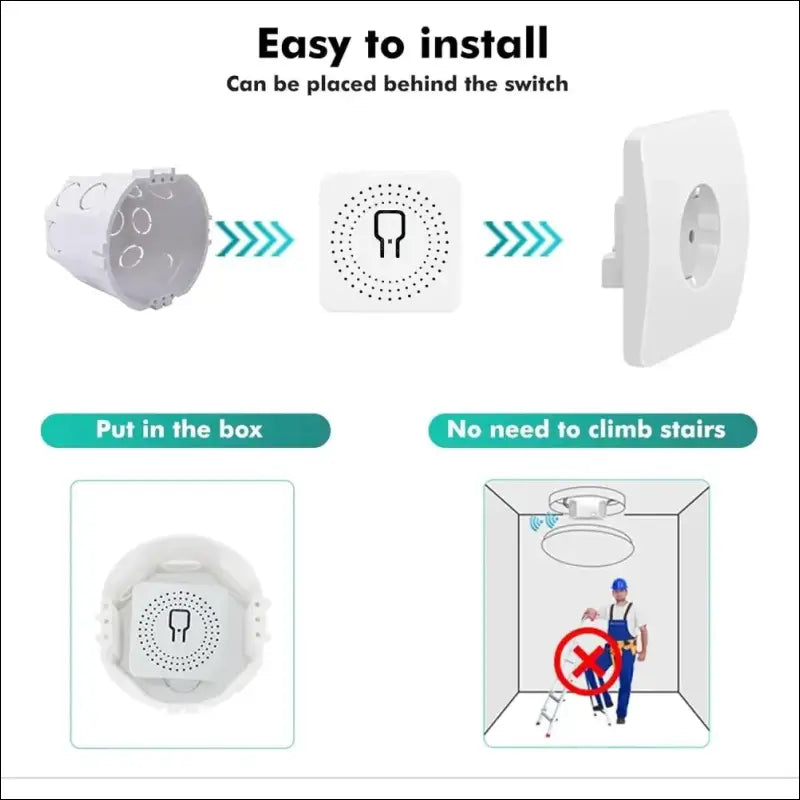 Easy to install
Can be placed behind the switch

Put in the box

No need to climb stairs