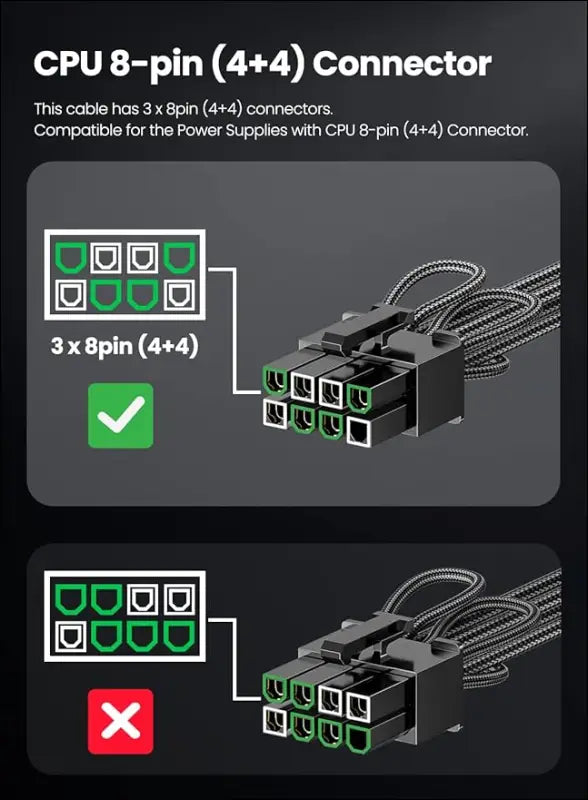 CPU 8-pin (4+4) Connector

This cable has 3 x 8pin (4+4) connectors.
Compatible for the Power Supplies with CPU 8-pin (4+4) Connector.

3 x 8pin (4+4)