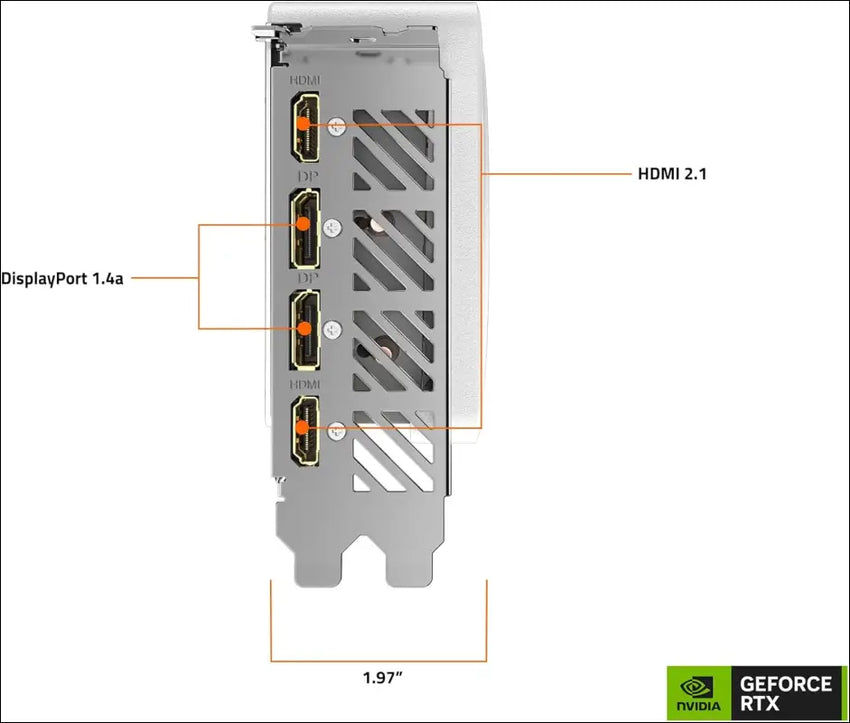 HDMI
DP
DP
HDMI

HDMI 2.1

DisplayPort 1.4a

1.97"

NVIDIA
GEFORCE RTX