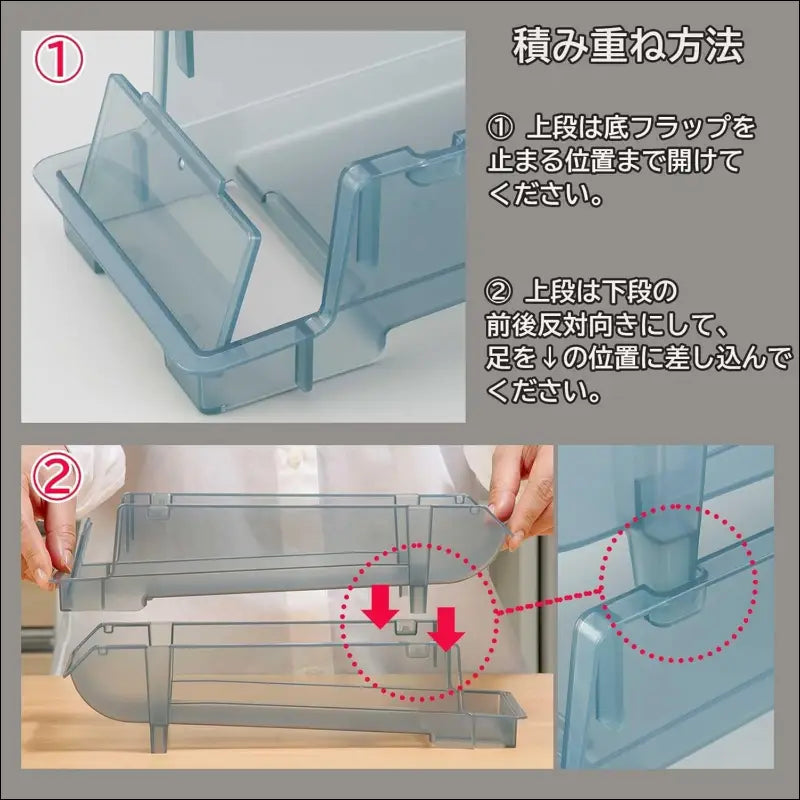 ①

積み重ね方法

① 上段は底フラップを止まる位置まで開けてください。

② 上段は下段の前後反対向きにして、足を↓の位置に差し込んでください。

②