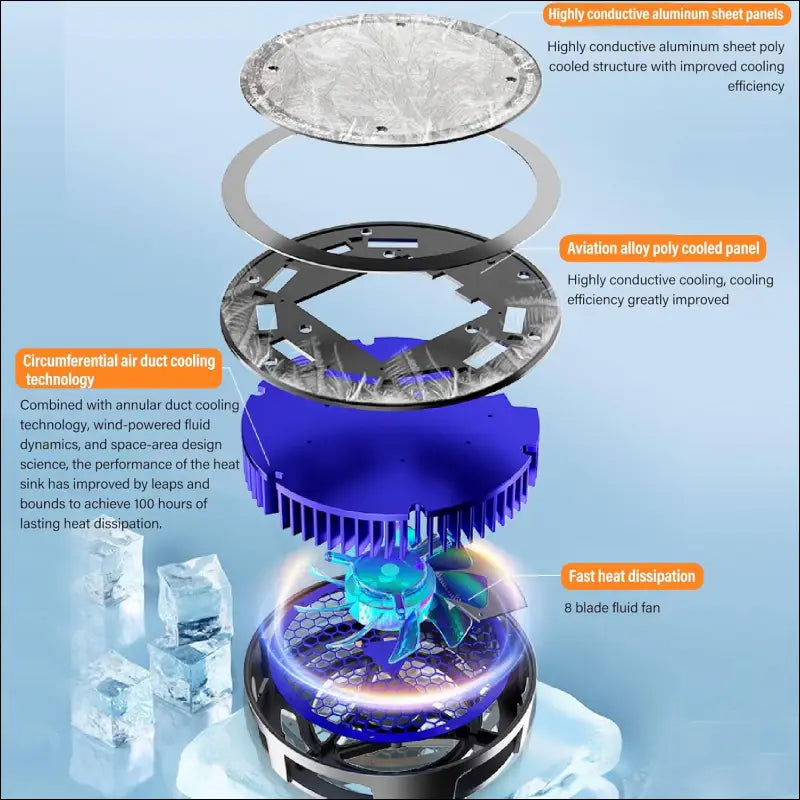 Highly conductive aluminum sheet panels

Highly conductive aluminum sheet poly cooled structure with improved cooling efficiency

Aviation alloy poly cooled panel

Highly conductive cooling, cooling efficiency greatly improved

Circumferential air duct cooling technology

Combined with annular duct cooling technology, wind-powered fluid dynamics, and space-area design science, the performance of the heat sink has improved by leaps and bounds to achieve 100 hours of lasting heat dissipation.

Fast heat dissipation

8 blade fluid fan